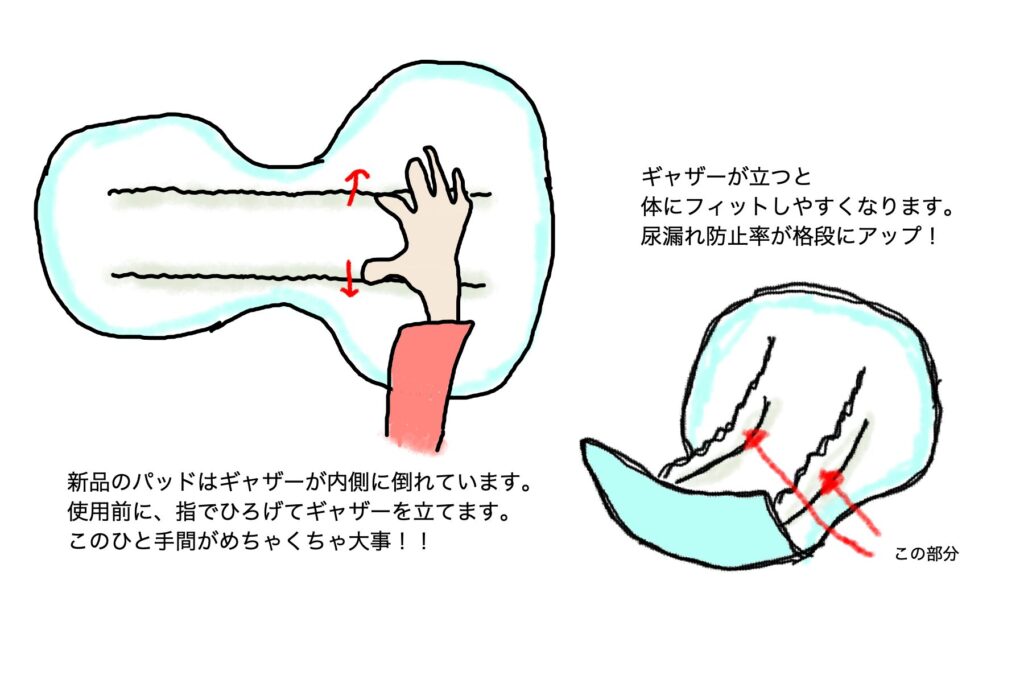 ギャザーが立つと
体にフィットしやすくなります。
尿漏れ防止率が格段にアップ！

新品のパッドはギャザーが内側に倒れています。
使用前に、指でひろげてギャザーを立てます。
このひと手間がめちゃくちゃ大事！！

この部分