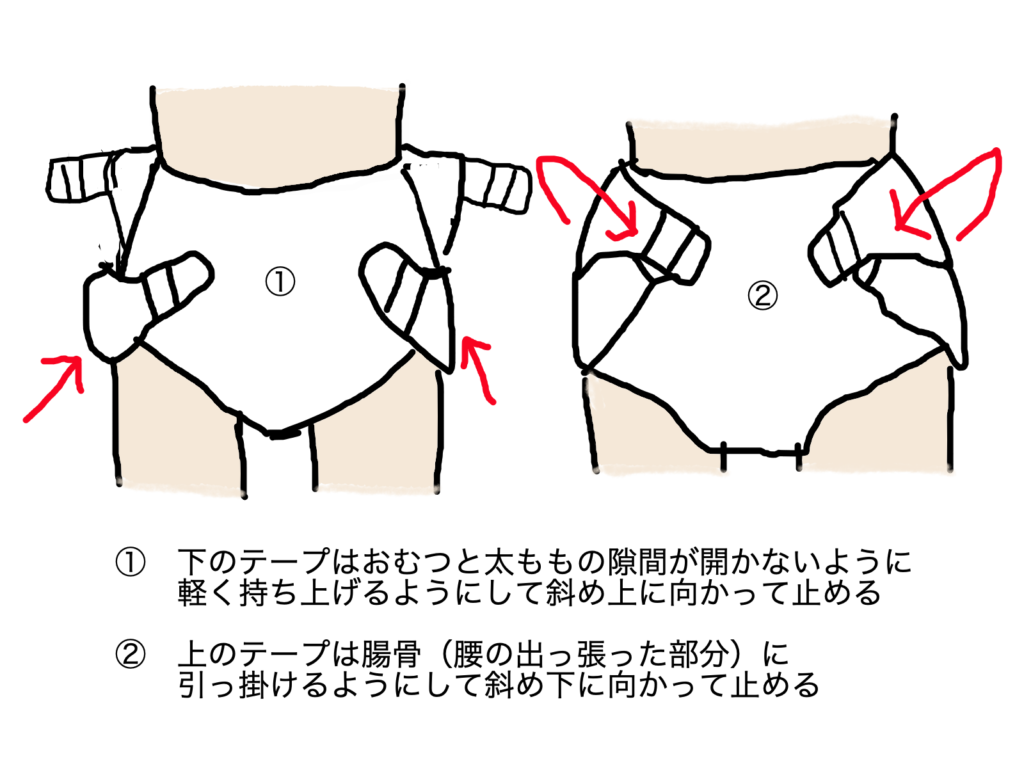 ①

②

① 下のテープはおむつと太ももの隙間が開かないように軽く持ち上げるようにして斜め上に向かって止める

② 上のテープは腸骨（腰の出っ張った部分）に引っ掛けるようにして斜め下に向かって止める